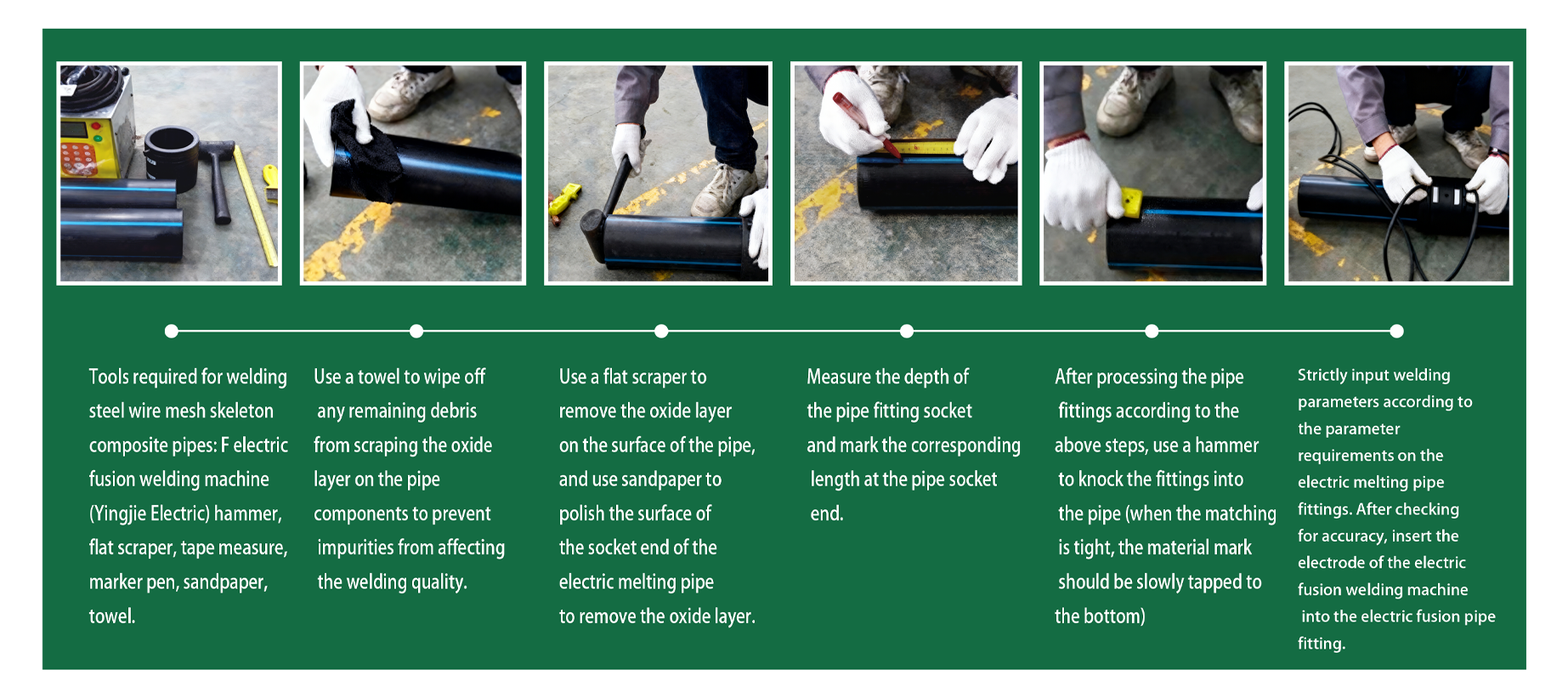 Tools required for welding steel wire mesh skeleton composite pipes: F electric fusion welding machine (Yingjie Electric) hammer, flat scraper, tape measure, marker pen, sandpaper, towel.

Use a towel to wipe off any remaining debris from scraping the oxide layer on the pipe components to prevent impurities from affecting the welding quality.

Use a flat scraper to remove the oxide layer on the surface of the pipe, and use sandpaper to polish the surface of the socket end of the electric melting pipe to remove the oxide layer.

Measure the depth of the pipe fitting socket and mark the corresponding length at the pipe socket end.

After processing the pipe fittings according to the above steps, use a hammer to knock the fittings into the pipe (when the matching is tight, the material mark should be slowly tapped to the bottom)

Strictly input welding parameters according to the parameter requirements on the electric melting pipe fittings. After checking for accuracy, insert the electrode of the electric fusion welding machine into the electric fusion pipe fitting.